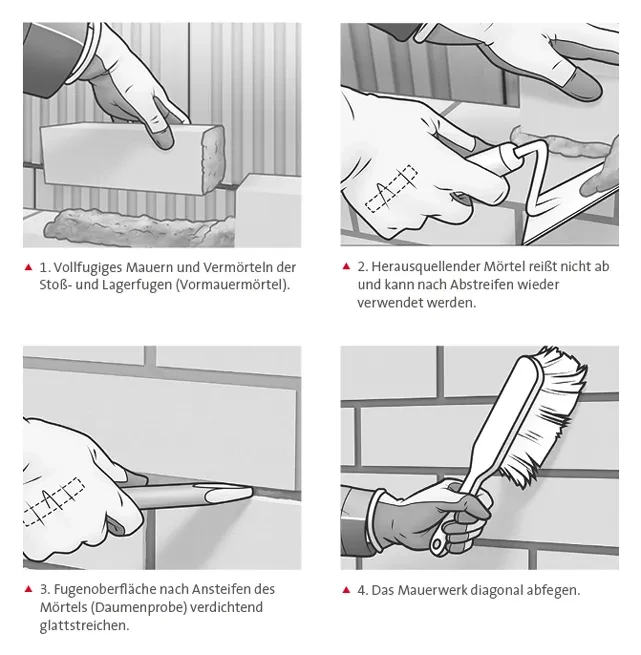 ▲ 1. Vollfugiges Mauern und Vermörteln der Stoß- und Lagerfugen (Vormauermörtel).

▲ 2. Herausquellender Mörtel reißt nicht ab und kann nach Abstreifen wieder verwendet werden.

▲ 3. Fugenoberfläche nach Ansteifen des Mörtels (Daumenprobe) verdichtend glattstreichen.

▲ 4. Das Mauerwerk diagonal abfegen.